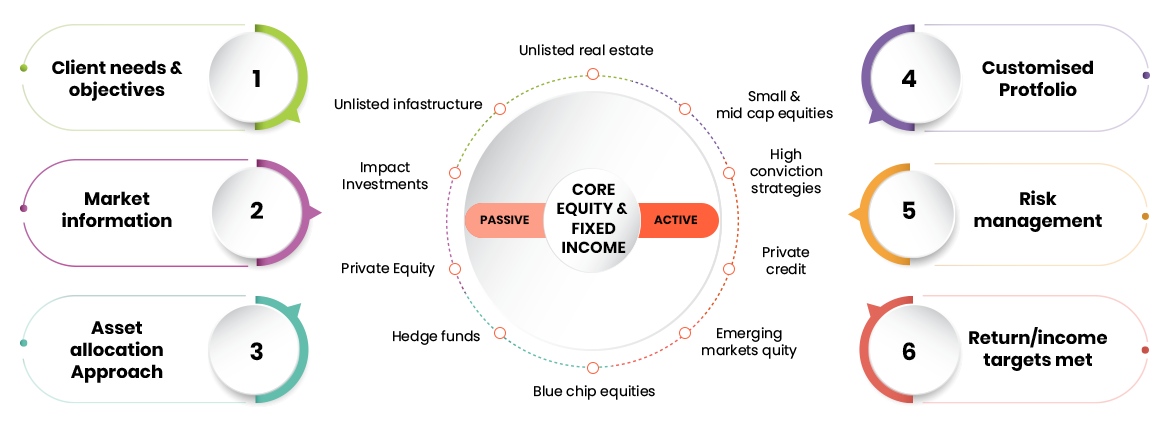 Client needs & objectives

1

Market information

2

Asset allocation Approach

3

Unlisted real estate

Small & mid cap equities

High conviction strategies

Private credit

Emerging markets quity

Blue chip equities

Hedge funds

Private Equity

Impact Investments

Unlisted infastructure

PASSIVE

CORE EQUITY & FIXED INCOME

ACTIVE

4

Customised Protfolio

5

Risk management

6

Return/income targets met